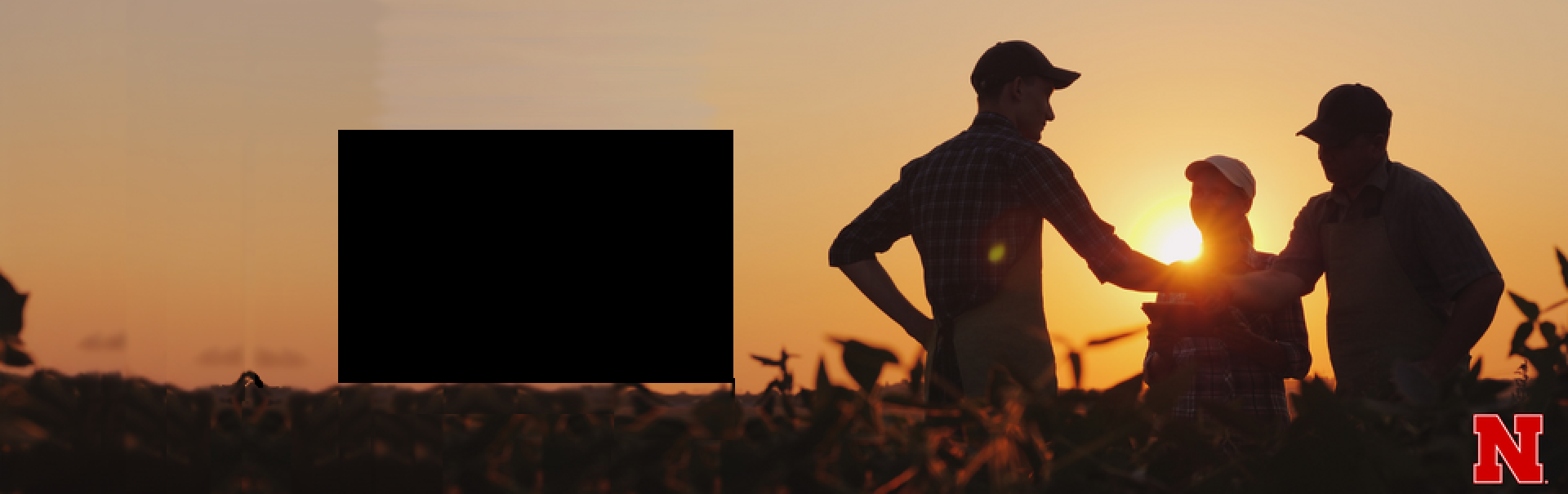 N