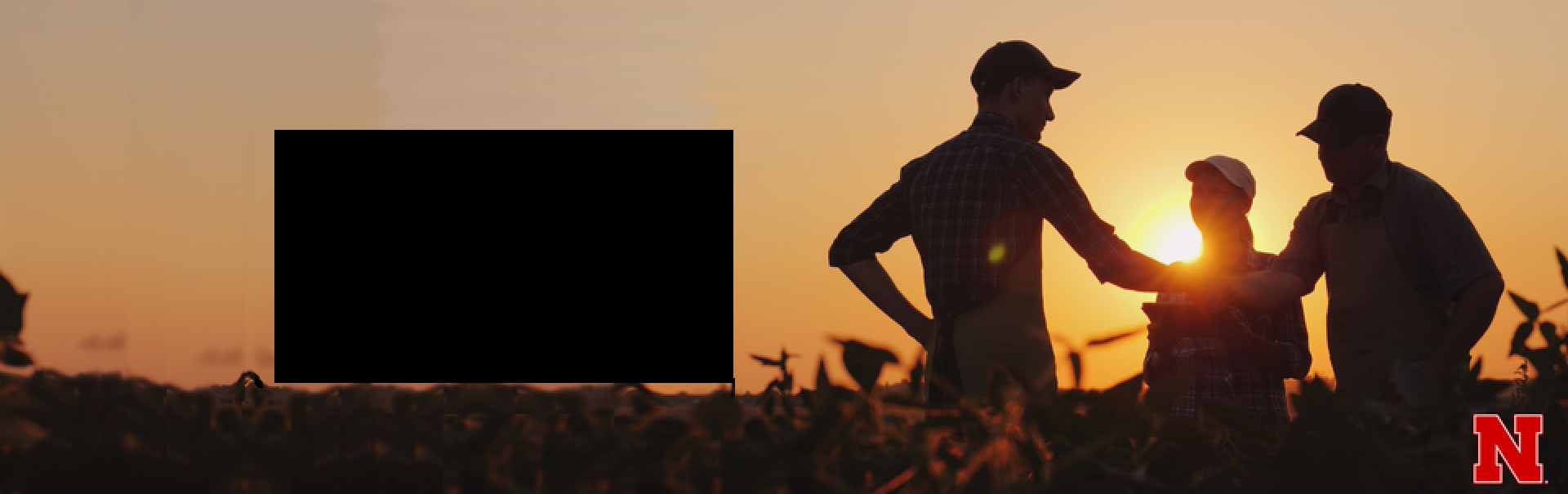 N